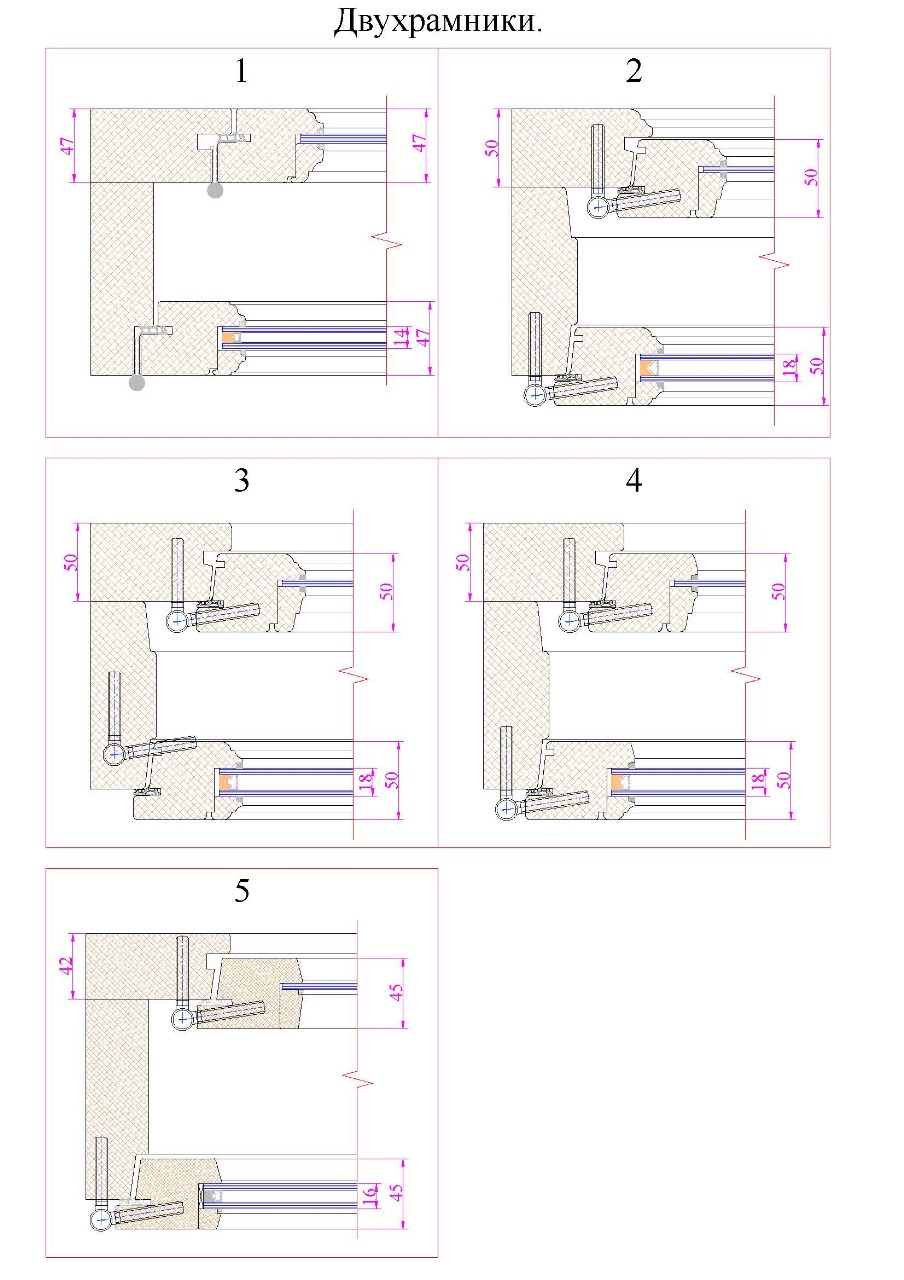 Двухрамники.

1

47

47

14

47

2

50

50

18

50

3

50

50

18

50

4

50

50

18

50

5

42

45

16

45